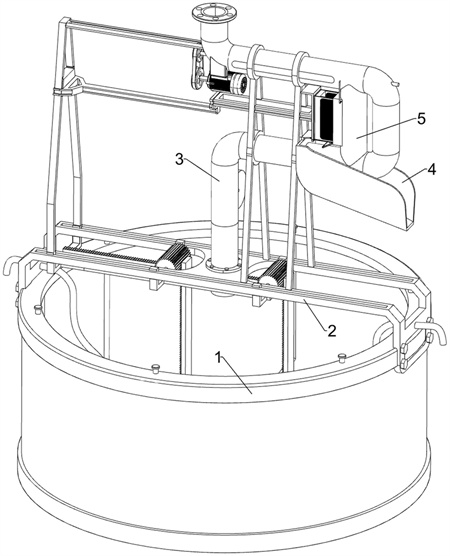 5
3
4
2
1