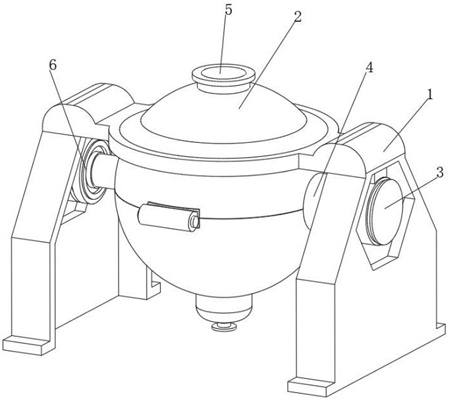 5
2
6
4
1
3