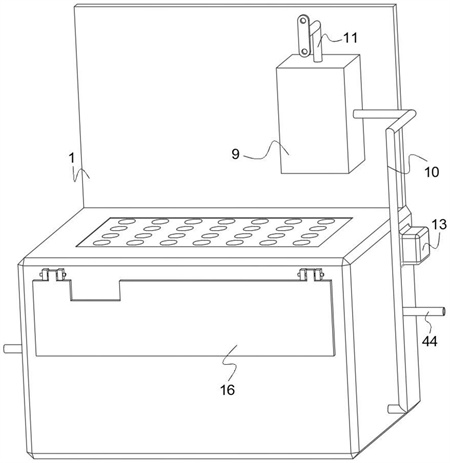 11

9

1

10

13

44

16