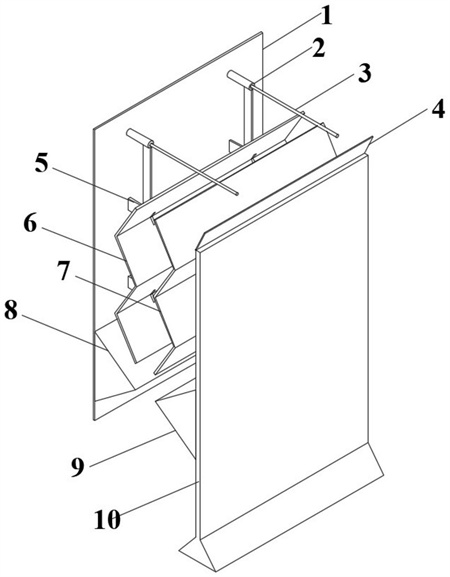 1
2
3
4
5
6
7
8
9
10