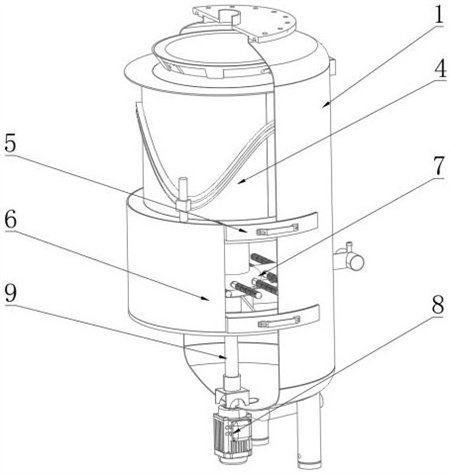 1
4
5
7
6
9
8