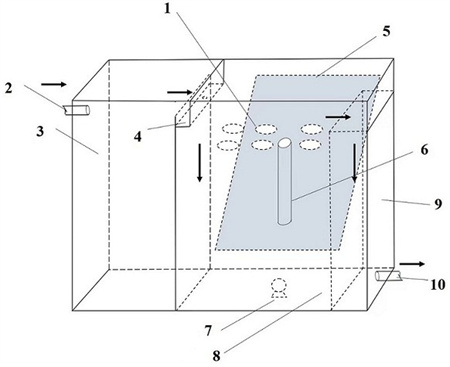 1
5
2
3
4
6
9
10
7
8