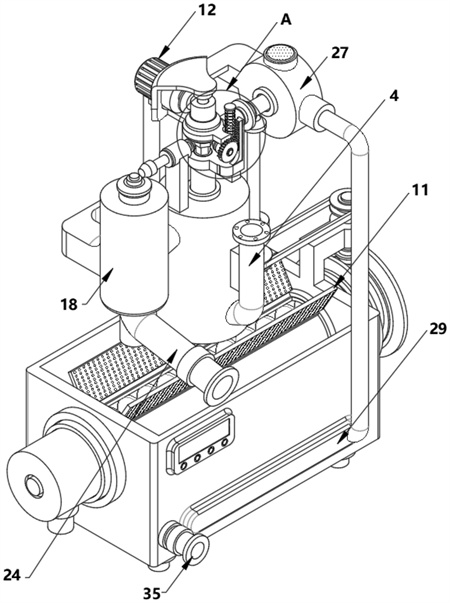 12
A
27
4
11
18
29
24
35