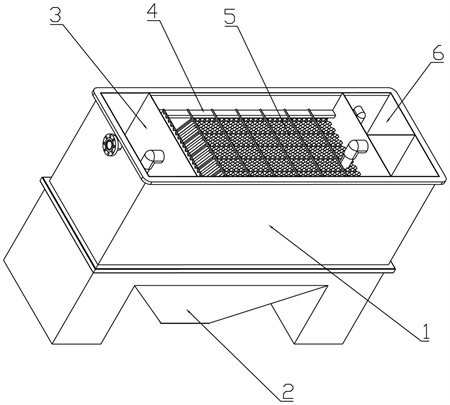 3
4
5
6
1
2