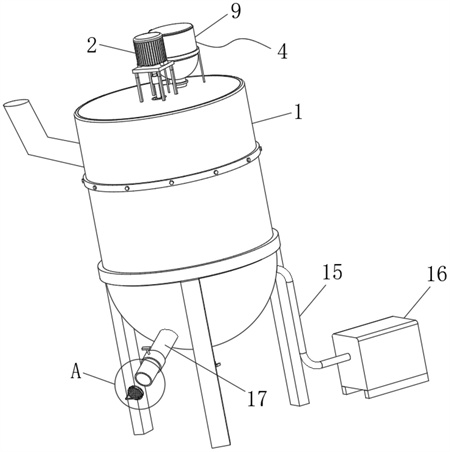 9
2
4
1
15
16
A
17