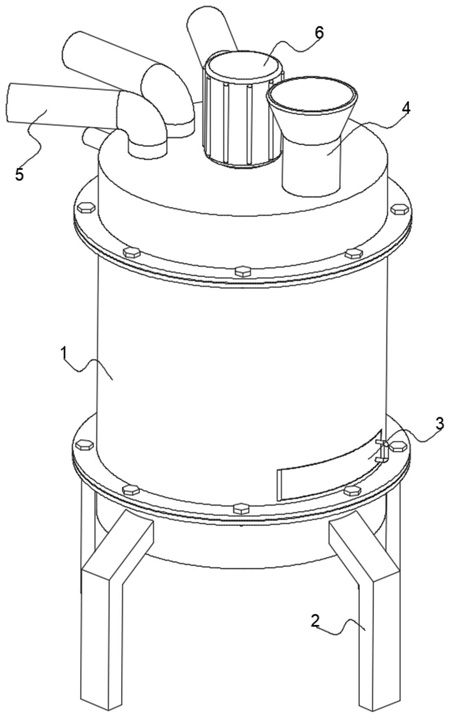 6
4
5
1
3
2