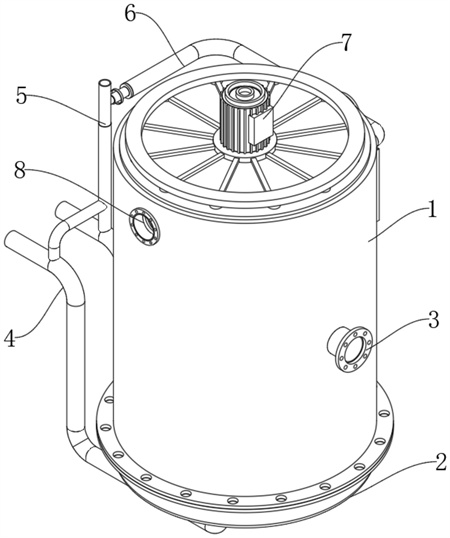 6
7
5
8
1
4
3
2