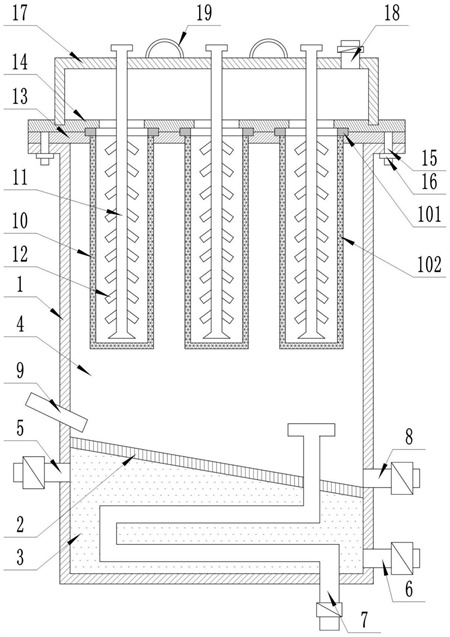 17
19
18
14
13
15
16
11
101
10
12
102
1
4
9
5
8
2
3
6
7