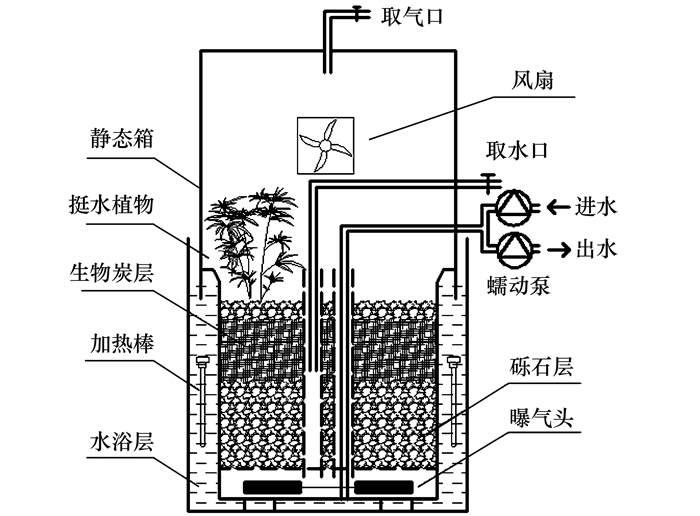 取气口
风扇
静态箱
取水口
挺水植物
进水
出水
蠕动泵
生物炭层
加热棒
砾石层
曝气头
水浴层