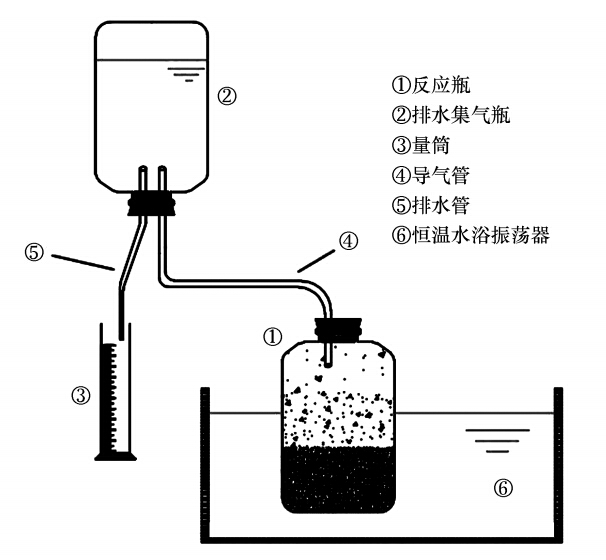 ②

①反应瓶
②排水集气瓶
③量筒
④导气管
⑤排水管
⑥恒温水浴振荡器

⑤

④

①

③

⑥