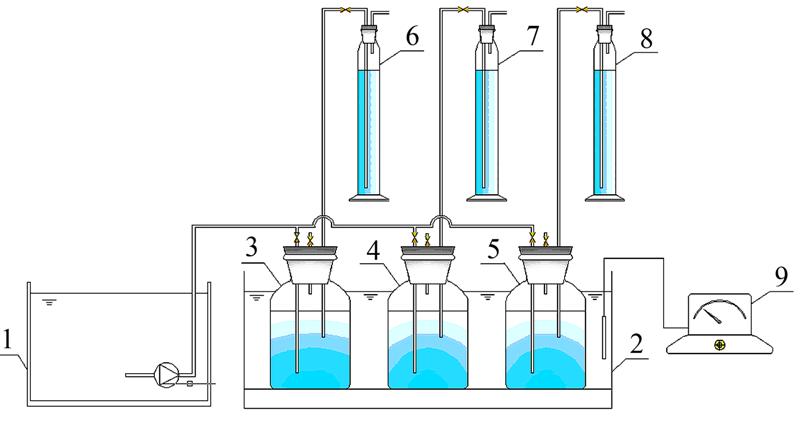 6
7
8
3
4
5
9
1
2