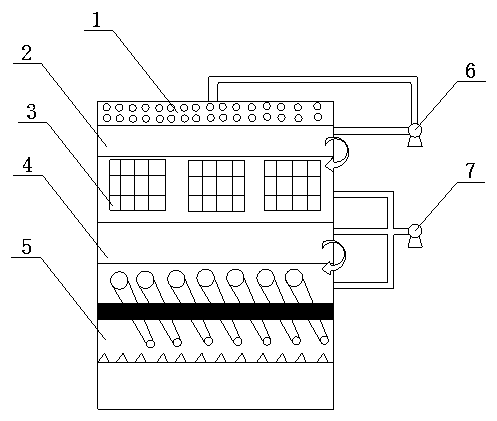 1
2
3
4
5
6
7